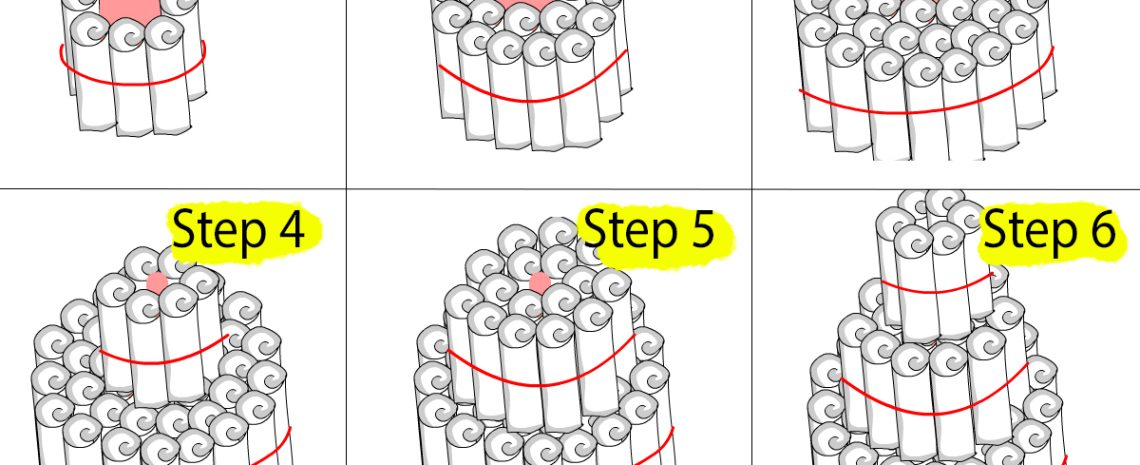 Step 4

Step 5

Step 6